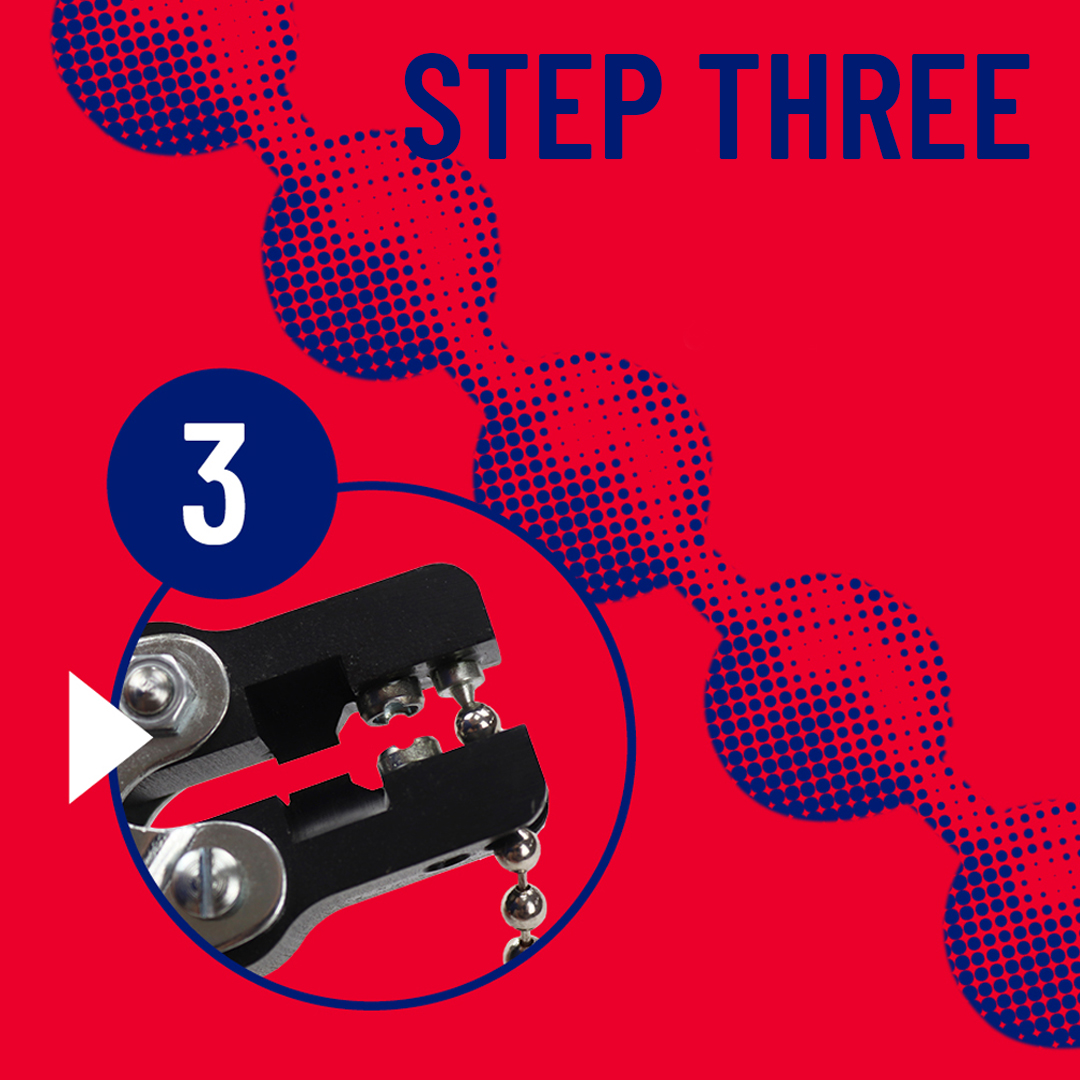 STEP THREE

3